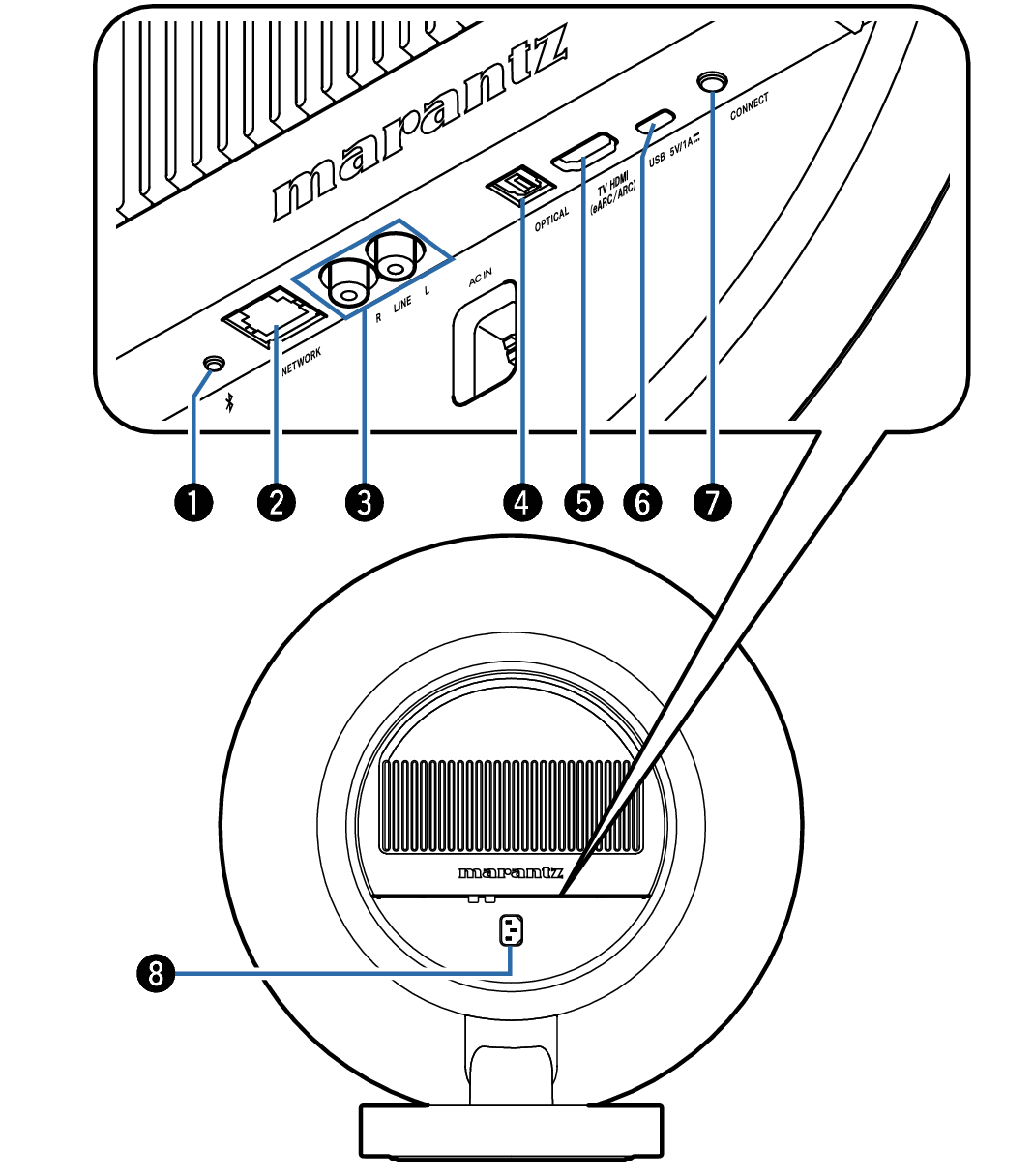 marantz

NETWORK

R LINE L

AC IN

OPTICAL

TV HDMI (eARC/ARC)

USB 5V/1A

CONNECT

1 2 3 4 5 6 7

marantz

8